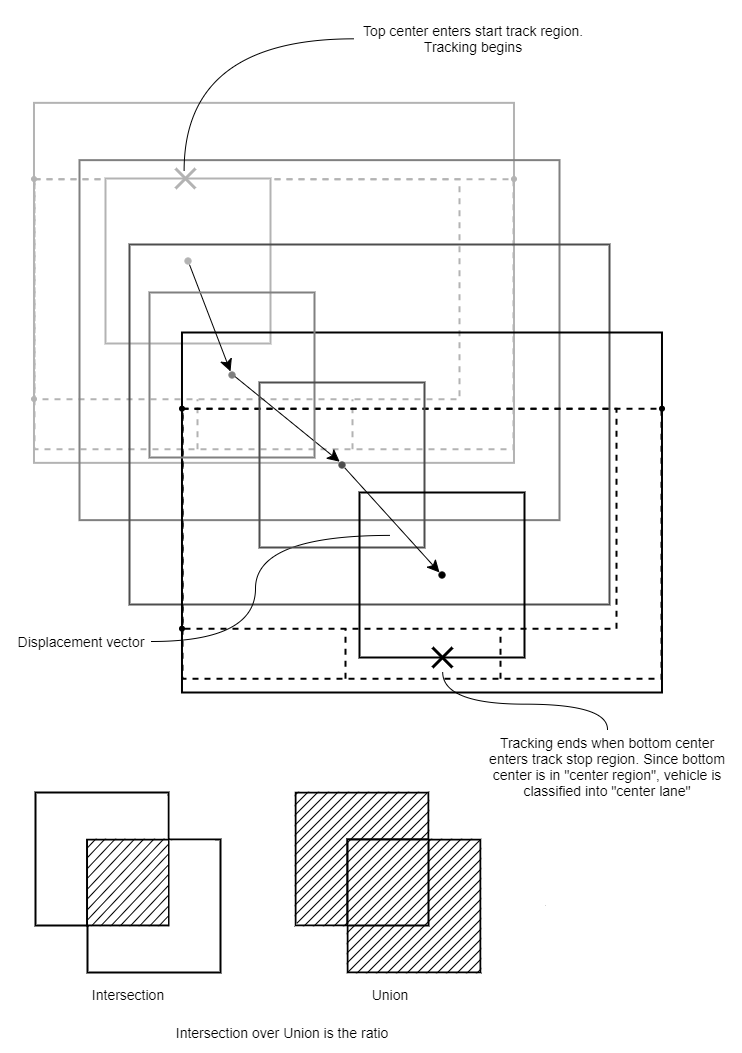 Top center enters start track region. Tracking begins

Displacement vector

Tracking ends when bottom center enters track stop region. Since bottom center is in "center region", vehicle is classified into "center lane"

Intersection

Union

Intersection over Union is the ratio